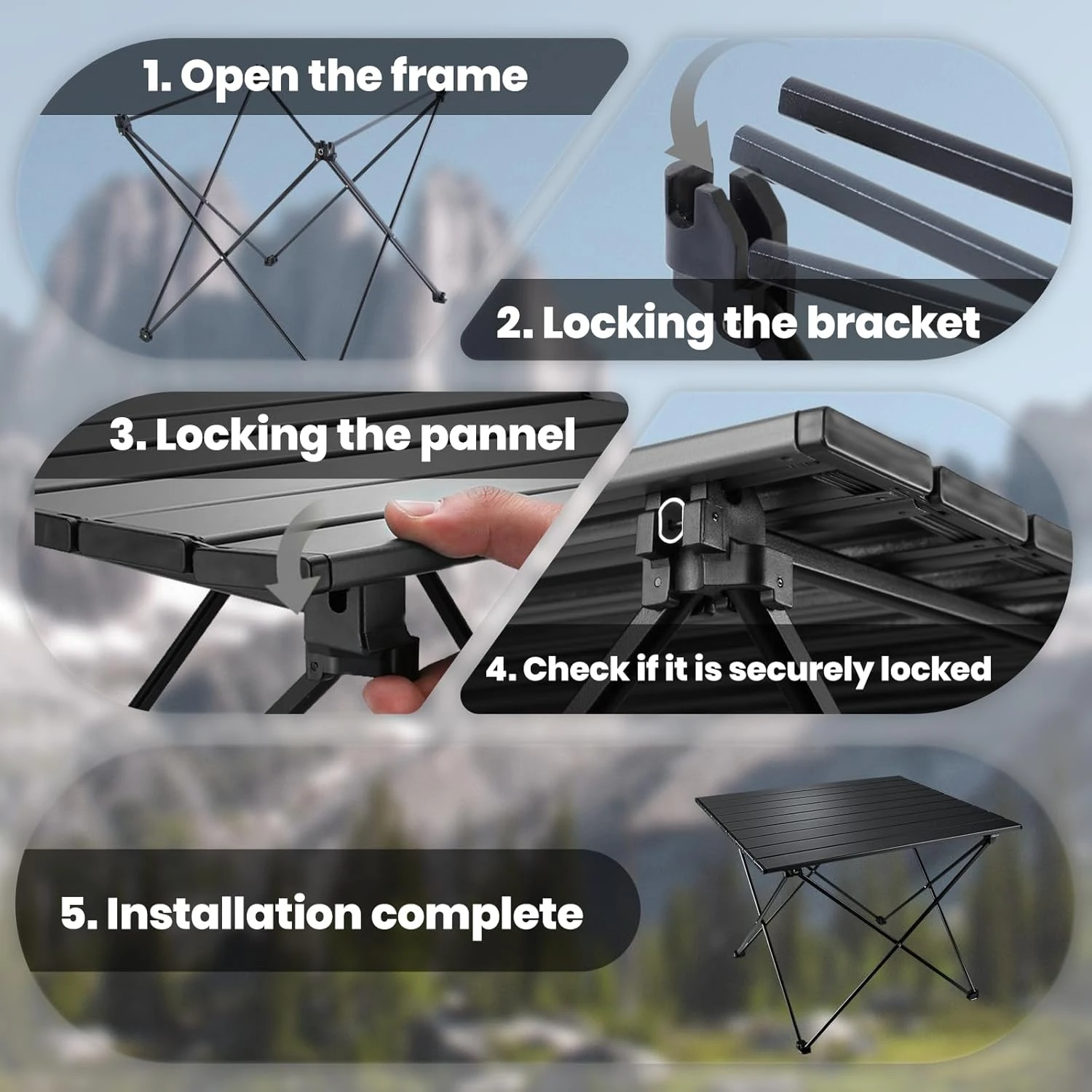 1. Open the frame

2. Locking the bracket

3. Locking the pannel

4. Check if it is securely locked

5. Installation complete